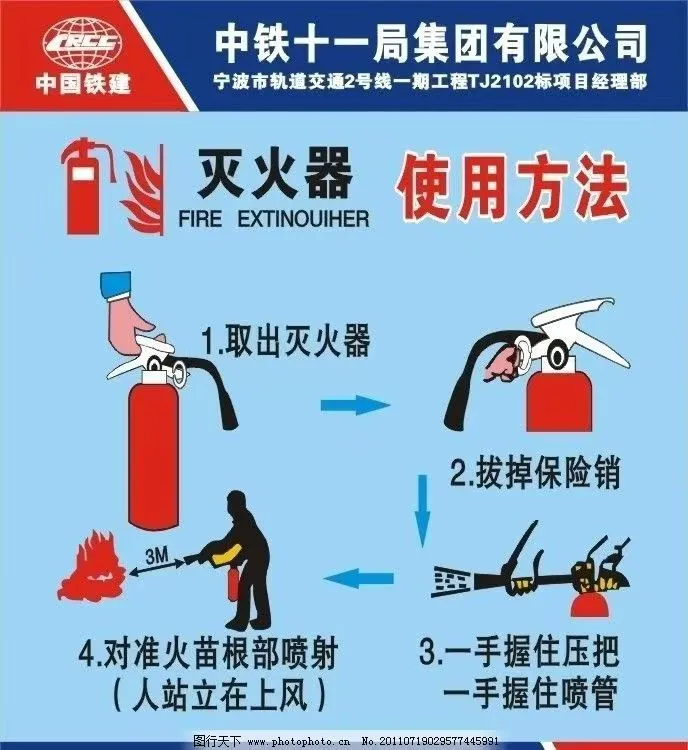 CRCC
中国铁建

中铁十一局集团有限公司
宁波市轨道交通2号线一期工程TJ2102标项目经理部

灭火器
FIRE EXTINOUIHER

使用方法

1.取出灭火器

2.拔掉保险销

3.一手握住压把
一手握住喷管

3M

4.对准火苗根部喷射
（人站立在上风）

图行天下 www.photophoto.cn No.20110719029577445991